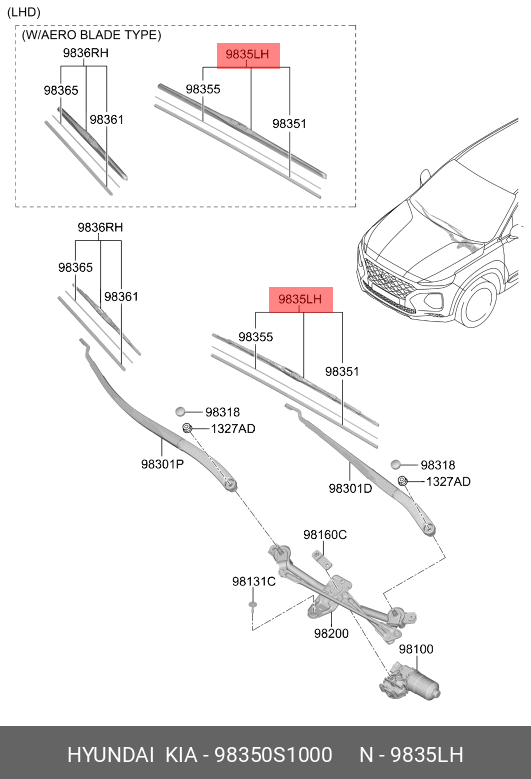 (LHD)

(W/AERO BLADE TYPE)

9836RH
98365
98361

9835LH
98355
98351

9836RH
98365
98361

9835LH
98355
98351

98318
1327AD
98301P

98318
1327AD
98301D

98160C
98131C
98200
98100

HYUNDAI KIA - 98350S1000 N - 9835LH